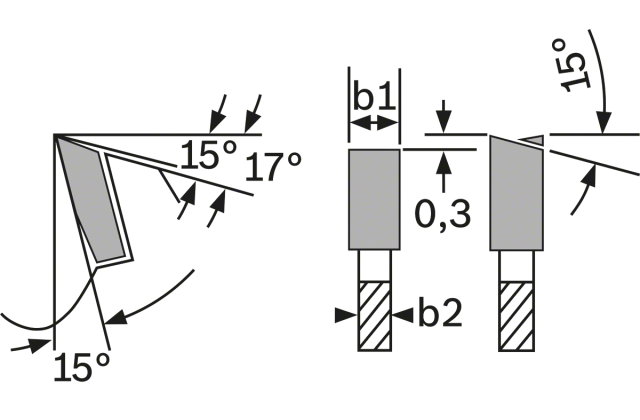 15°
17°
15°
b1
0,3
b2
15°